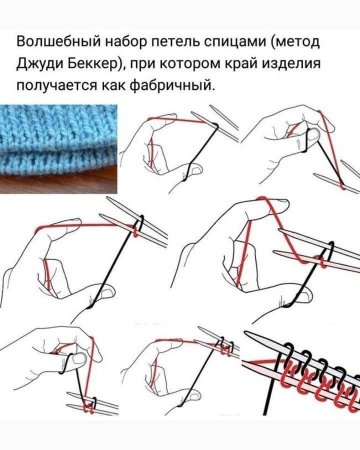 Волшебный набор петель спицами (метод Джуди Беккер), при котором край изделия получается как фабричный.