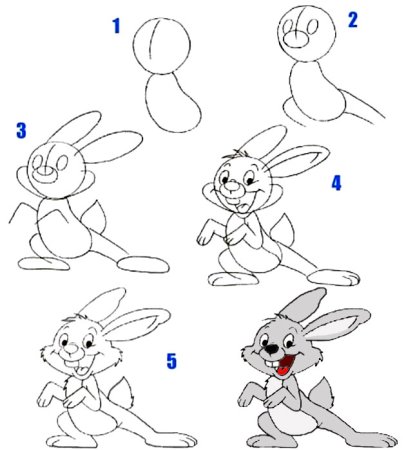 1

2

3

4

5