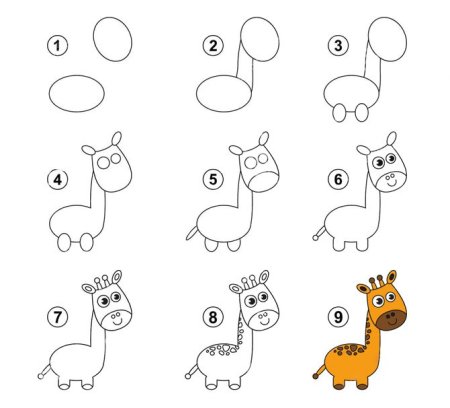 1

2

3

4

5

6

7

8

9