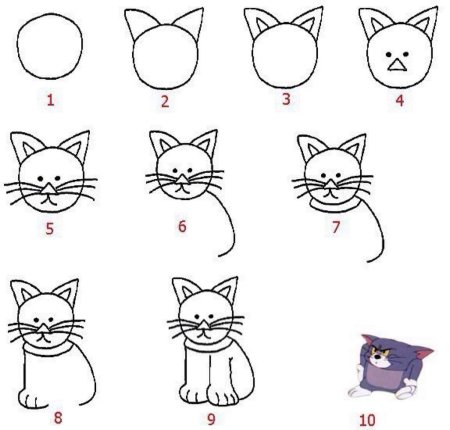 1
2
3
4
5
6
7
8
9
10