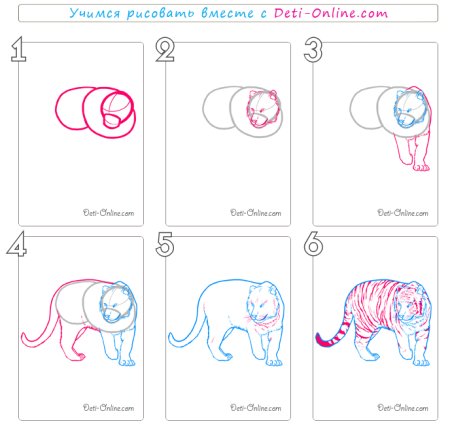 Учимся рисовать вместе с Deti-Online.com

1

Deti-Online.com

2

Deti-Online.com

3

Deti-Online.com

4

Deti-Online.com

5

Deti-Online.com

6

Deti-Online.com