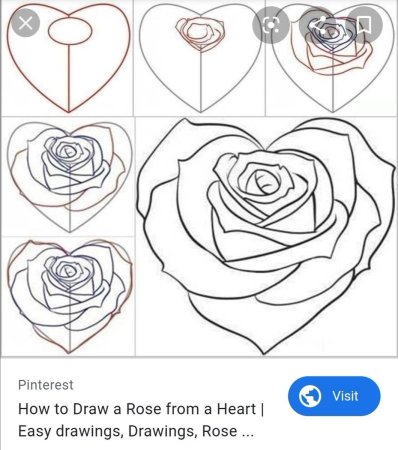 Pinterest

How to Draw a Rose from a Heart | Easy drawings, Drawings, Rose ...

Visit