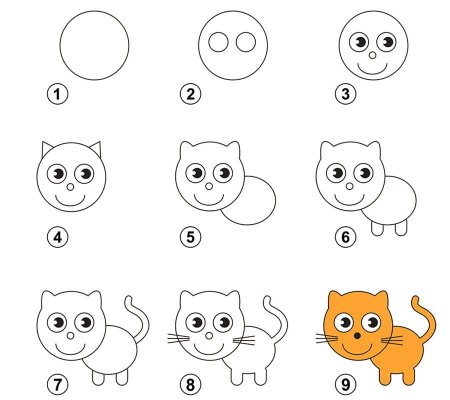 1
2
3
4
5
6
7
8
9