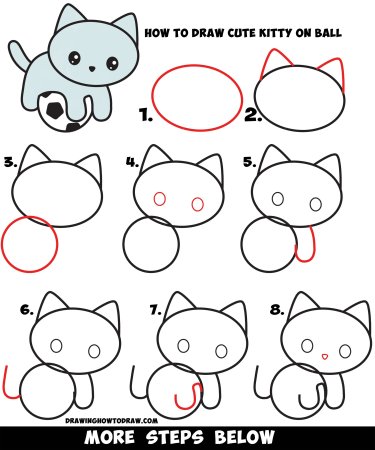 HOW TO DRAW CUTE KITTY ON BALL

1.

2.

3.

4.

5.

6.

7.

8.

DRAWINGHOWTODRAW.COM

MORE STEPS BELOW