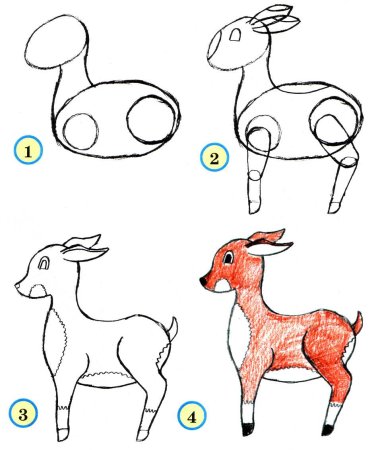 1

2

3

4