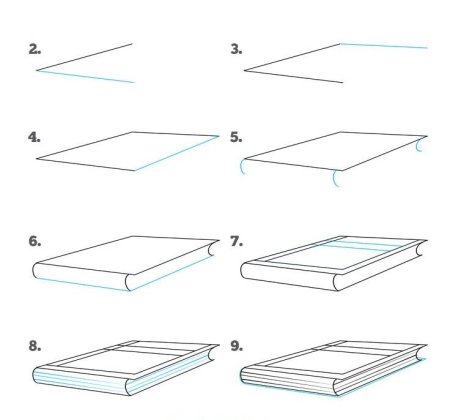 2.

3.

4.

5.

6.

7.

8.

9.