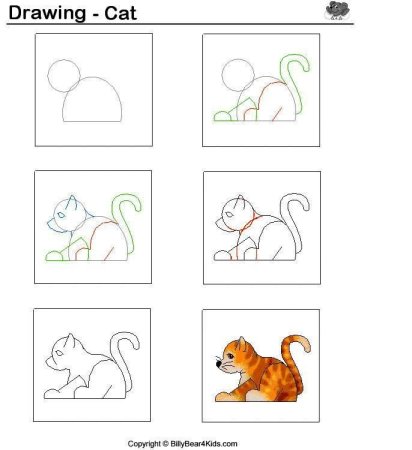 Drawing - Cat

Copyright © BillyBear4Kids.com