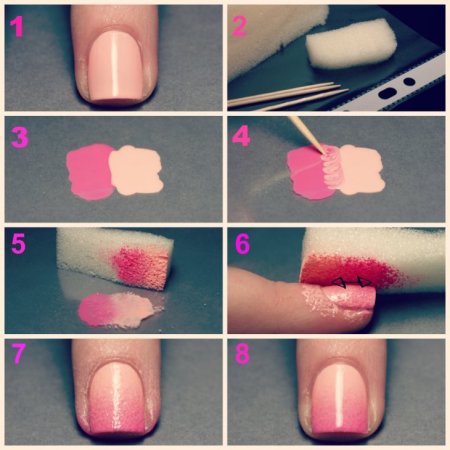 1

2

3

4

5

6

7

8