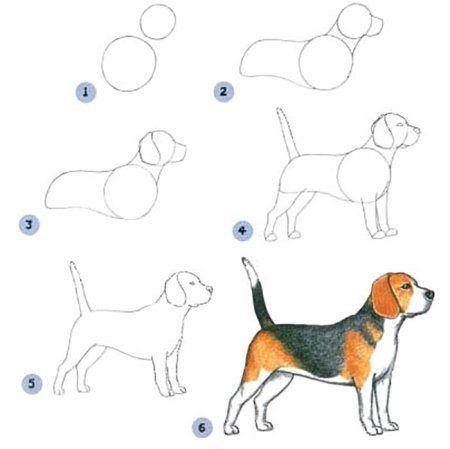 1

2

3

4

5

6