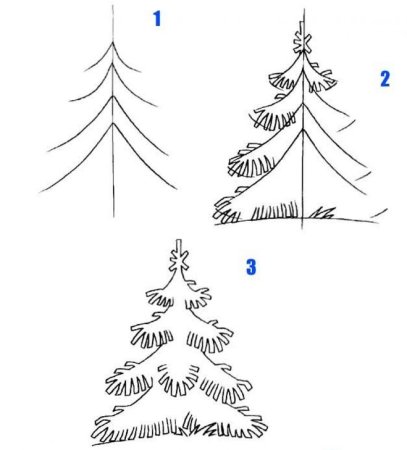 1

2

3