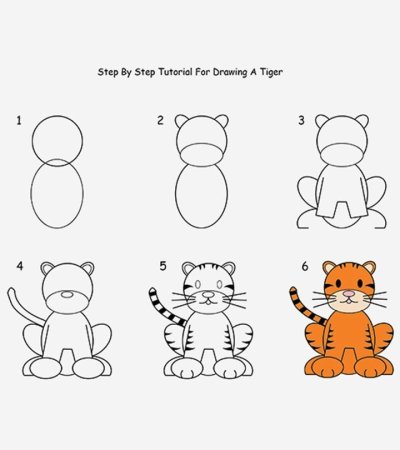 Step By Step Tutorial For Drawing A Tiger

1

2

3

4

5

6