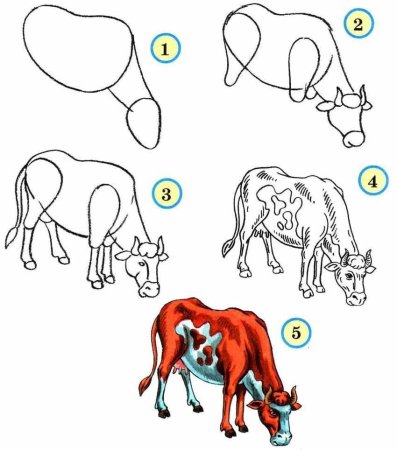 1

2

3

4

5