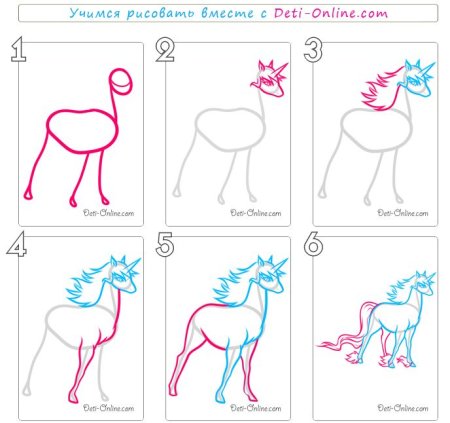 Учимся рисовать вместе с Deti-Online.com

1

Deti-Online.com

2

Deti-Online.com

3

Deti-Online.com

4

Deti-Online.com

5

Deti-Online.com

6

Deti-Online.com