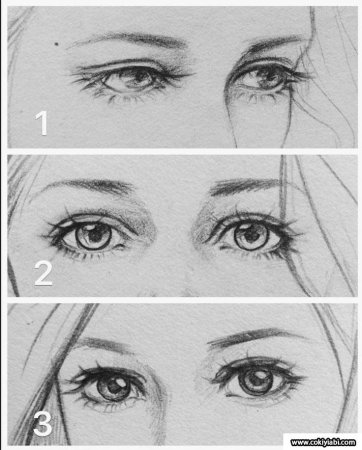 1

2

3

www.cokiyiabi.com