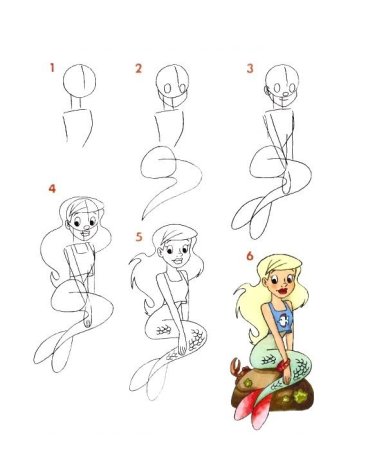 1

2

3

4

5

6