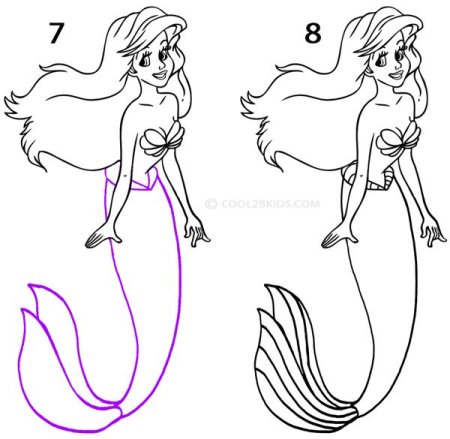 7

8

© COOL2BKIDS.COM