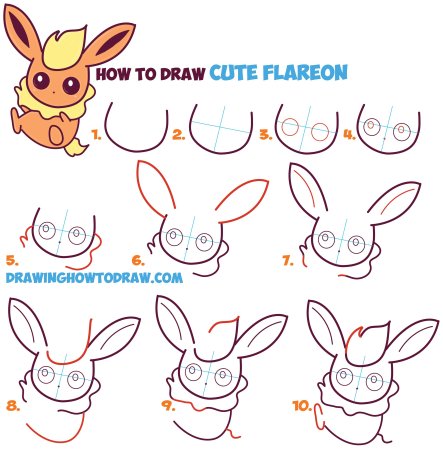 HOW TO DRAW CUTE FLAREON

1.

2.

3.

4.

5.

6.

7.

DRAWINGHOWTODRAW.COM

8.

9.

10.