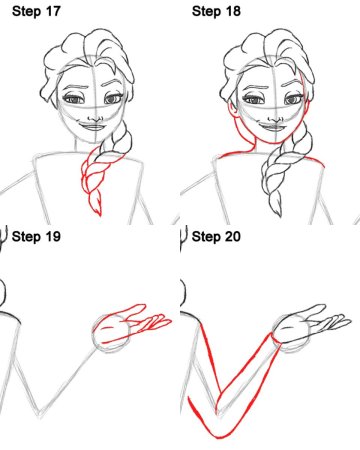 Step 17

Step 18

Step 19

Step 20