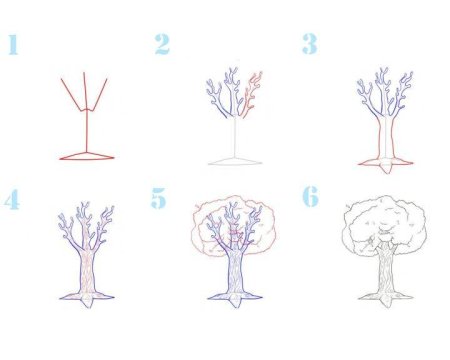 1

2

3

4

5

6