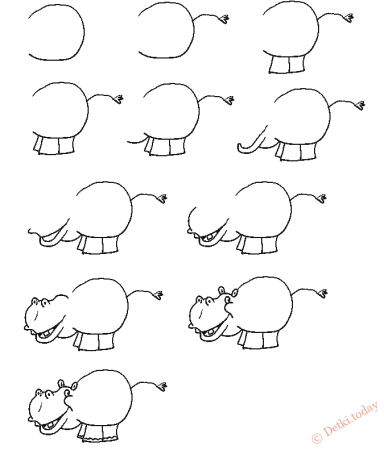 © Detki.today