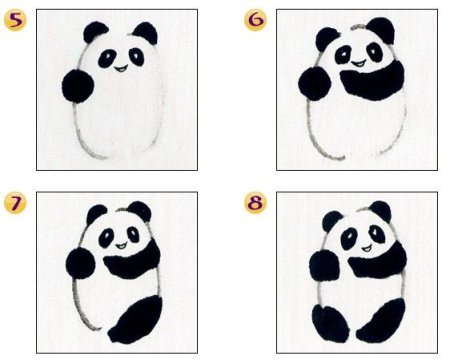 5

6

7

8