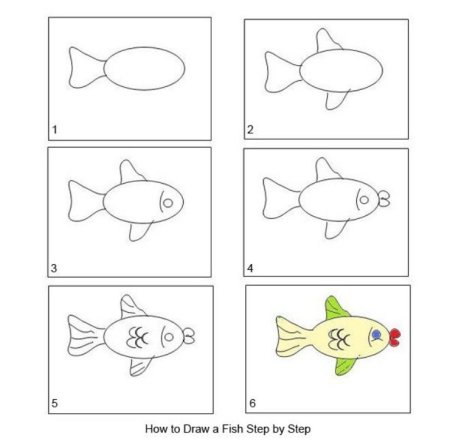 1

2

3

4

5

6

How to Draw a Fish Step by Step