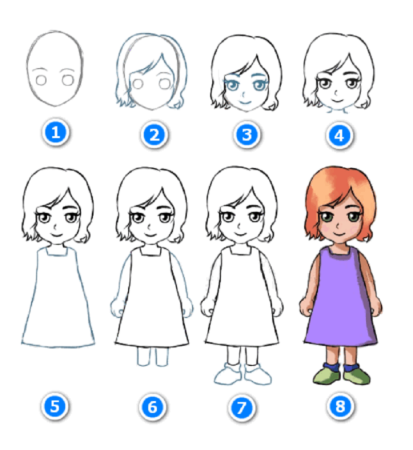 1 2 3 4

5 6 7 8