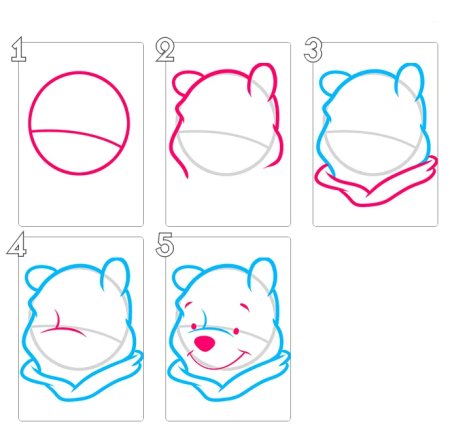 1

2

3

4

5