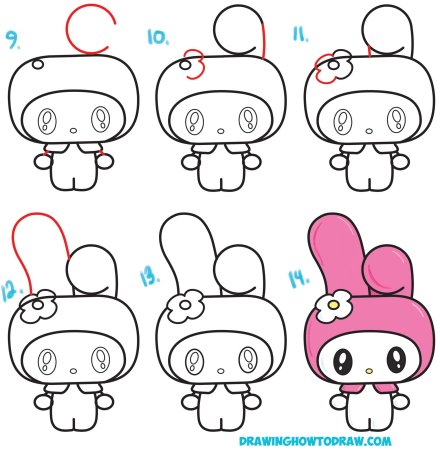 9.

10.

11.

12.

13.

14.

DRAWINGHOWTODRAW.COM