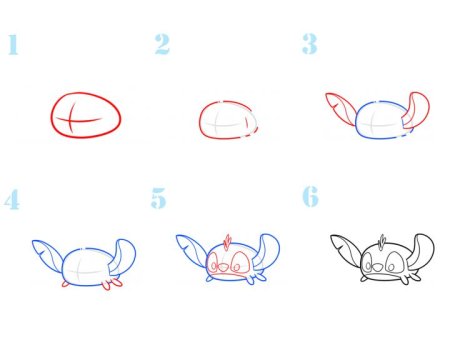 1

2

3

4

5

6