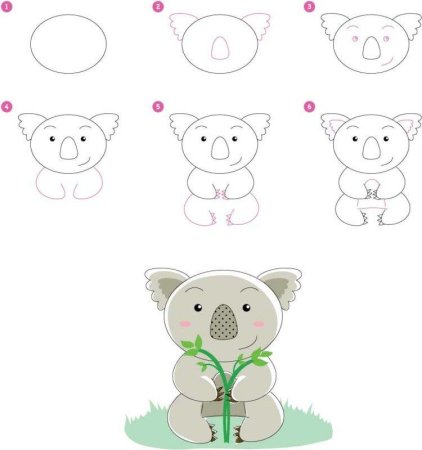 1

2

3

4

5

6