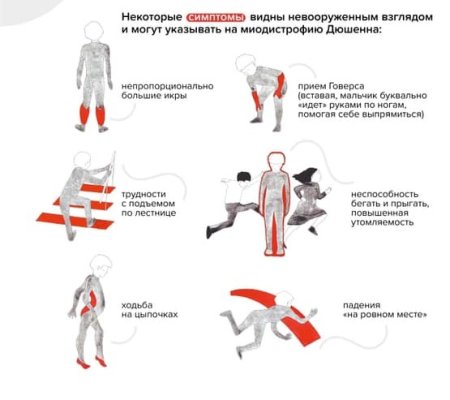 Некоторые симптомы видны невооруженным взглядом и могут указывать на миодистрофию Дюшенна:

непропорционально большие икры

прием Говерса (вставая, мальчик буквально «идет» руками по ногам, помогая себе выпрямиться)

трудности с подъемом по лестнице

неспособность бегать и прыгать, повышенная утомляемость

ходьба на цыпочках

падения «на ровном месте»